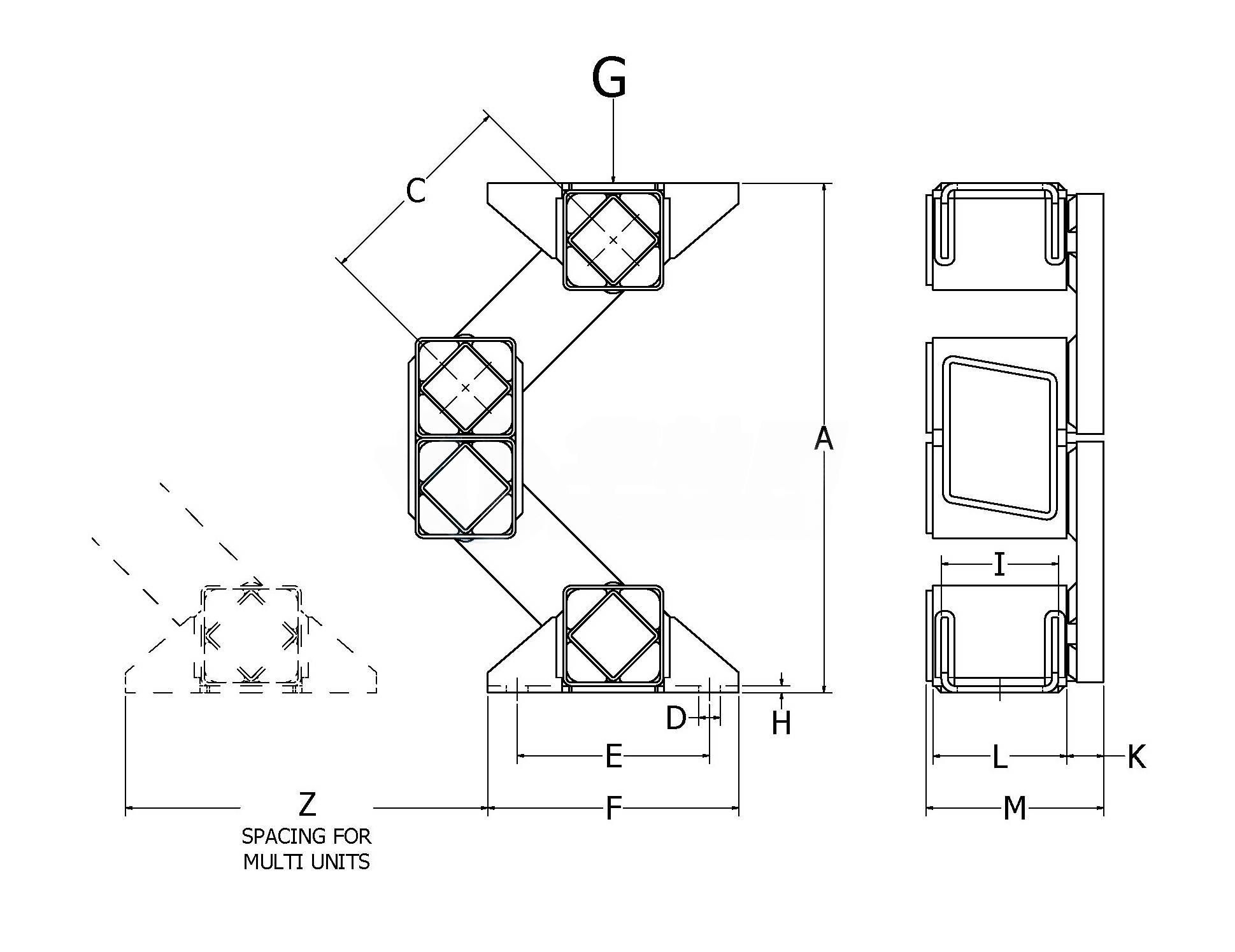 G

C

A

I

D

H

E

L

K

Z

F

M

SPACING FOR MULTI UNITS