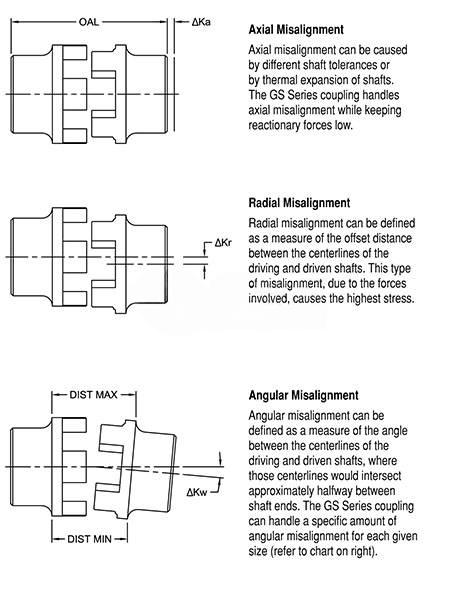 OAL

ΔKa

Axial Misalignment

Axial misalignment can be caused by different shaft tolerances or by thermal expansion of shafts. The GS Series coupling handles axial misalignment while keeping reactionary forces low.

ΔKr

Radial Misalignment

Radial misalignment can be defined as a measure of the offset distance between the centerlines of the driving and driven shafts. This type of misalignment, due to the forces involved, causes the highest stress.

DIST MAX

ΔKw

DIST MIN

Angular Misalignment

Angular misalignment can be defined as a measure of the angle between the centerlines of the driving and driven shafts, where those centerlines would intersect approximately halfway between shaft ends. The GS Series coupling can handle a specific amount of angular misalignment for each given size (refer to chart on right).