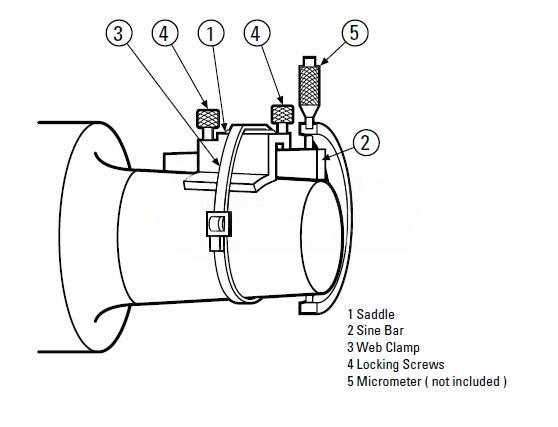 3
4
1
4
5
2

1 Saddle
2 Sine Bar
3 Web Clamp
4 Locking Screws
5 Micrometer ( not included )