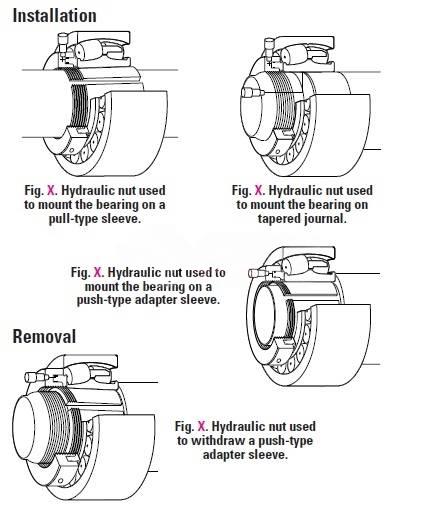 Installation

Fig. X. Hydraulic nut used to mount the bearing on a pull-type sleeve.

Fig. X. Hydraulic nut used to mount the bearing on tapered journal.

Fig. X. Hydraulic nut used to mount the bearing on a push-type adapter sleeve.

Removal

Fig. X. Hydraulic nut used to withdraw a push-type adapter sleeve.