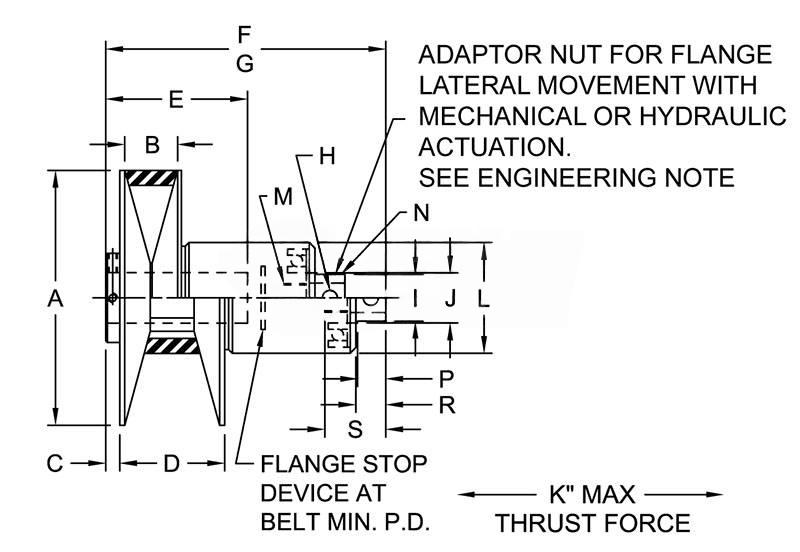 F
G
E
B
ADAPTOR NUT FOR FLANGE LATERAL MOVEMENT WITH MECHANICAL OR HYDRAULIC ACTUATION.
SEE ENGINEERING NOTE
H
M
N
A
I
J
L
P
R
S
C
D
FLANGE STOP DEVICE AT BELT MIN. P.D.
K" MAX
THRUST FORCE